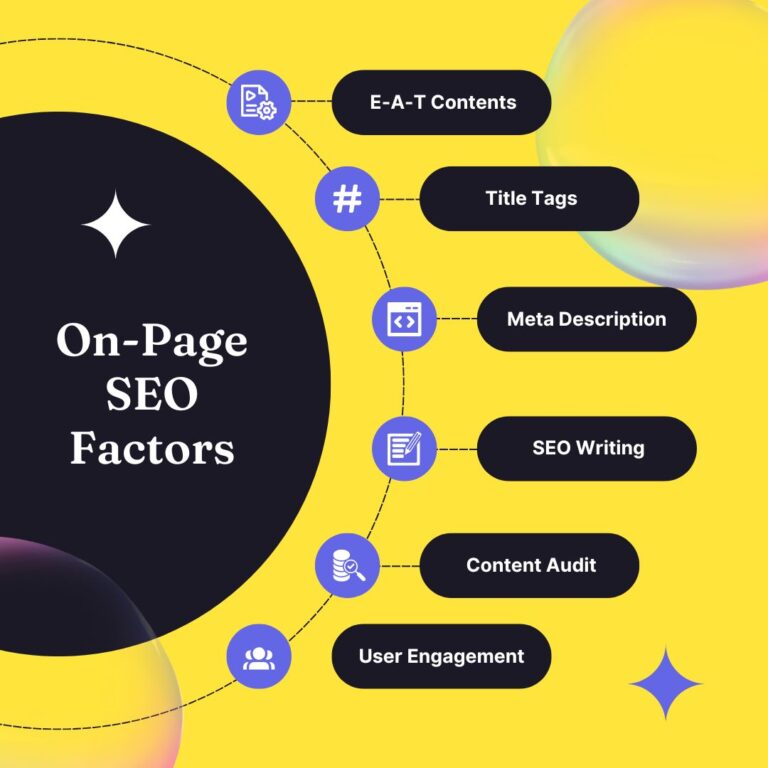 On-Page SEO Factors

E-A-T Contents

Title Tags

Meta Description

SEO Writing

Content Audit

User Engagement